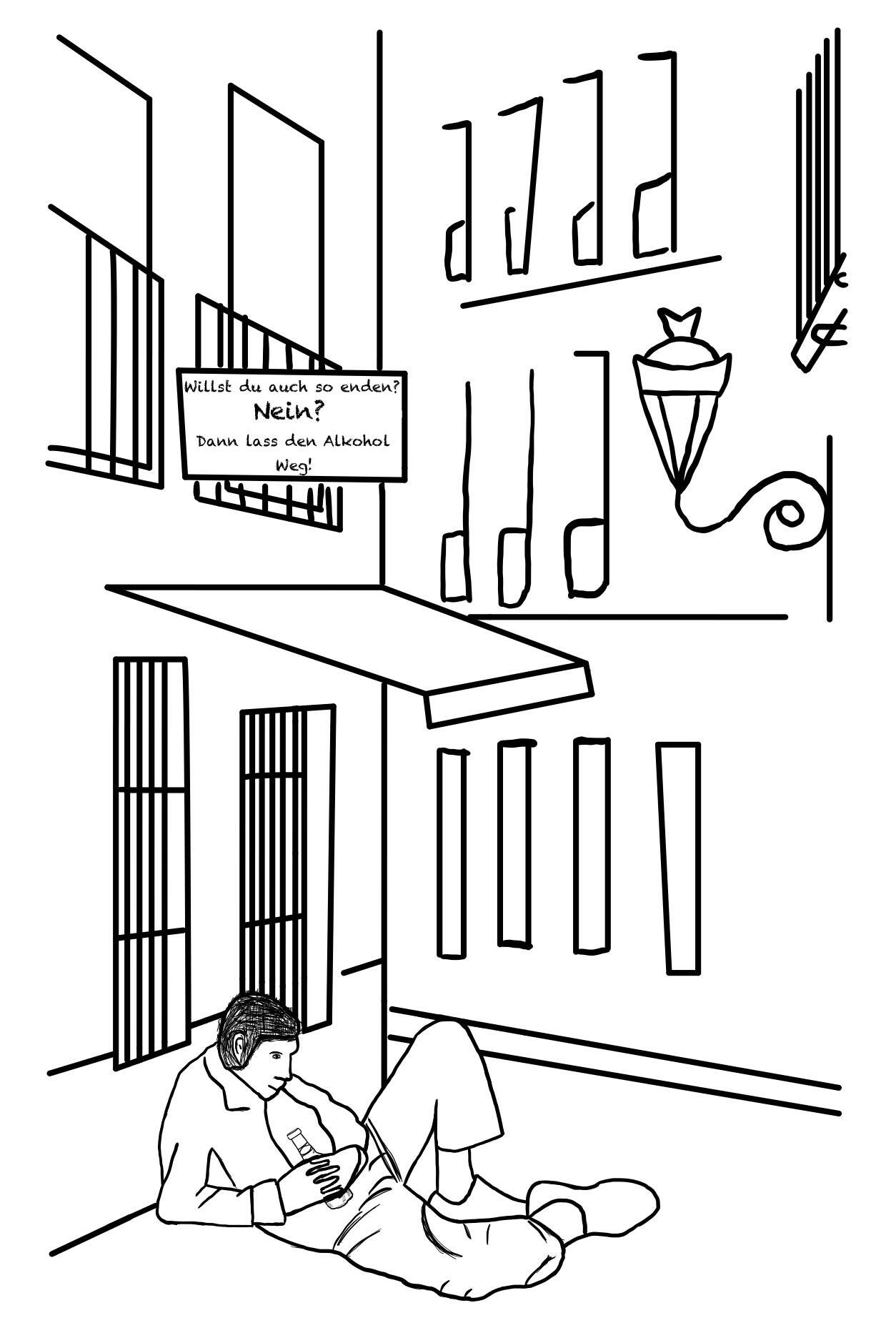 Willst du auch so enden?
Nein?
Dann lass den Alkohol Weg!